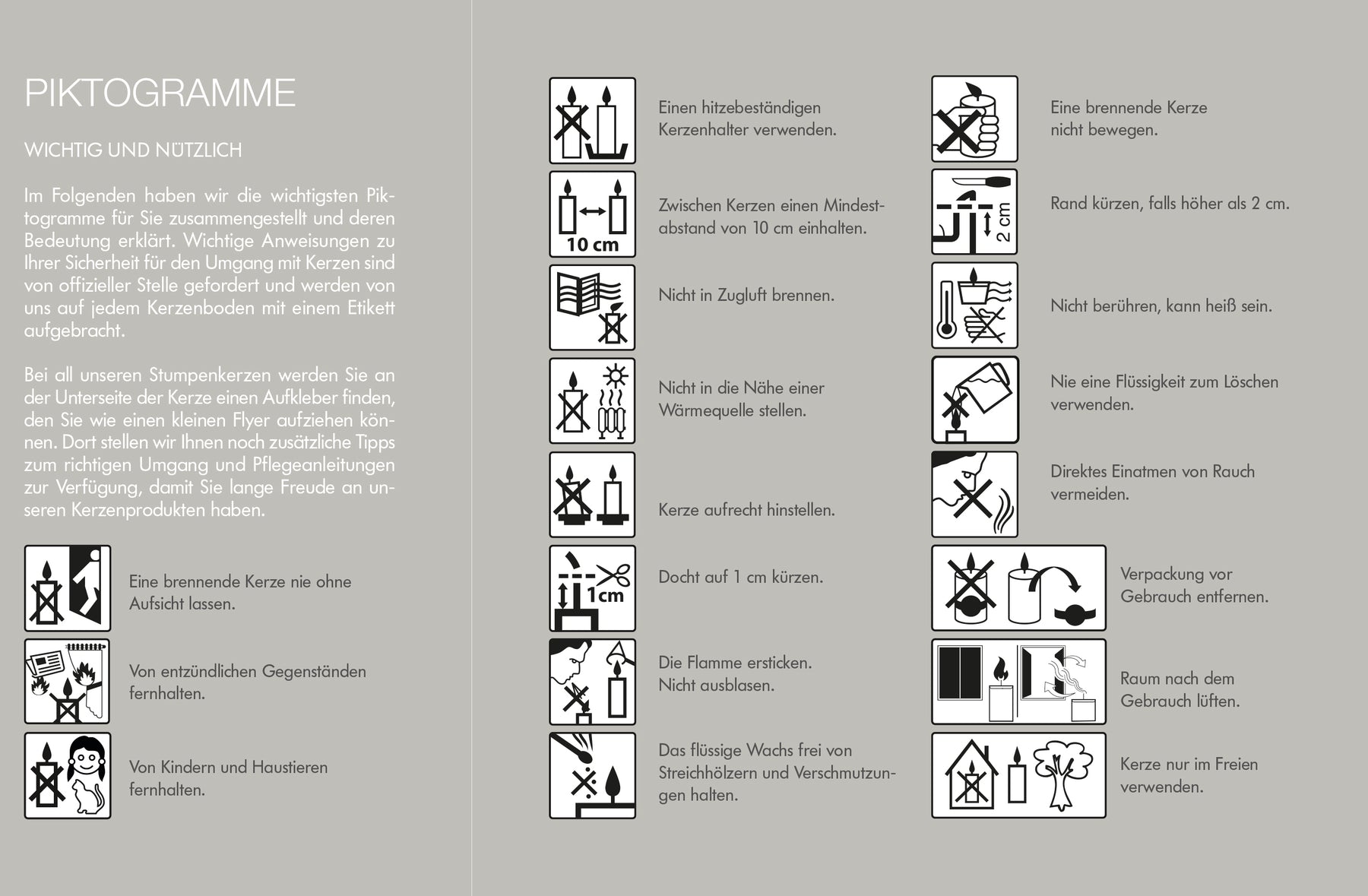 PIKTOGRAMME

WICHTIG UND NÜTZLICH

Im Folgenden haben wir die wichtigsten Piktogramme für Sie zusammengestellt und deren Bedeutung erklärt. Wichtige Anweisungen zu Ihrer Sicherheit für den Umgang mit Kerzen sind von offizieller Stelle gefordert und werden von uns auf jedem Kerzenboden mit einem Etikett aufgebracht.

Bei all unseren Stumpenkerzen werden Sie an der Unterseite der Kerze einen Aufkleber finden, den Sie wie einen kleinen Flyer aufziehen können. Dort stellen wir Ihnen noch zusätzliche Tipps zum richtigen Umgang und Pflegeanleitungen zur Verfügung, damit Sie lange Freude an unseren Kerzenprodukten haben.

Eine brennende Kerze nie ohne Aufsicht lassen.

Von entzündlichen Gegenständen fernhalten.

Von Kindern und Haustieren fernhalten.

Einen hitzebeständigen Kerzenhalter verwenden.

10 cm

Zwischen Kerzen einen Mindestabstand von 10 cm einhalten.

Nicht in Zugluft brennen.

Nicht in die Nähe einer Wärmequelle stellen.

Kerze aufrecht hinstellen.

1cm

Docht auf 1 cm kürzen.

Die Flamme ersticken. Nicht ausblasen.

Das flüssige Wachs frei von Streichhölzern und Verschmutzungen halten.

Eine brennende Kerze nicht bewegen.

2 cm

Rand kürzen, falls höher als 2 cm.

Nicht berühren, kann heiß sein.

Nie eine Flüssigkeit zum Löschen verwenden.

Direktes Einatmen von Rauch vermeiden.

Verpackung vor Gebrauch entfernen.

Raum nach dem Gebrauch lüften.

Kerze nur im Freien verwenden.